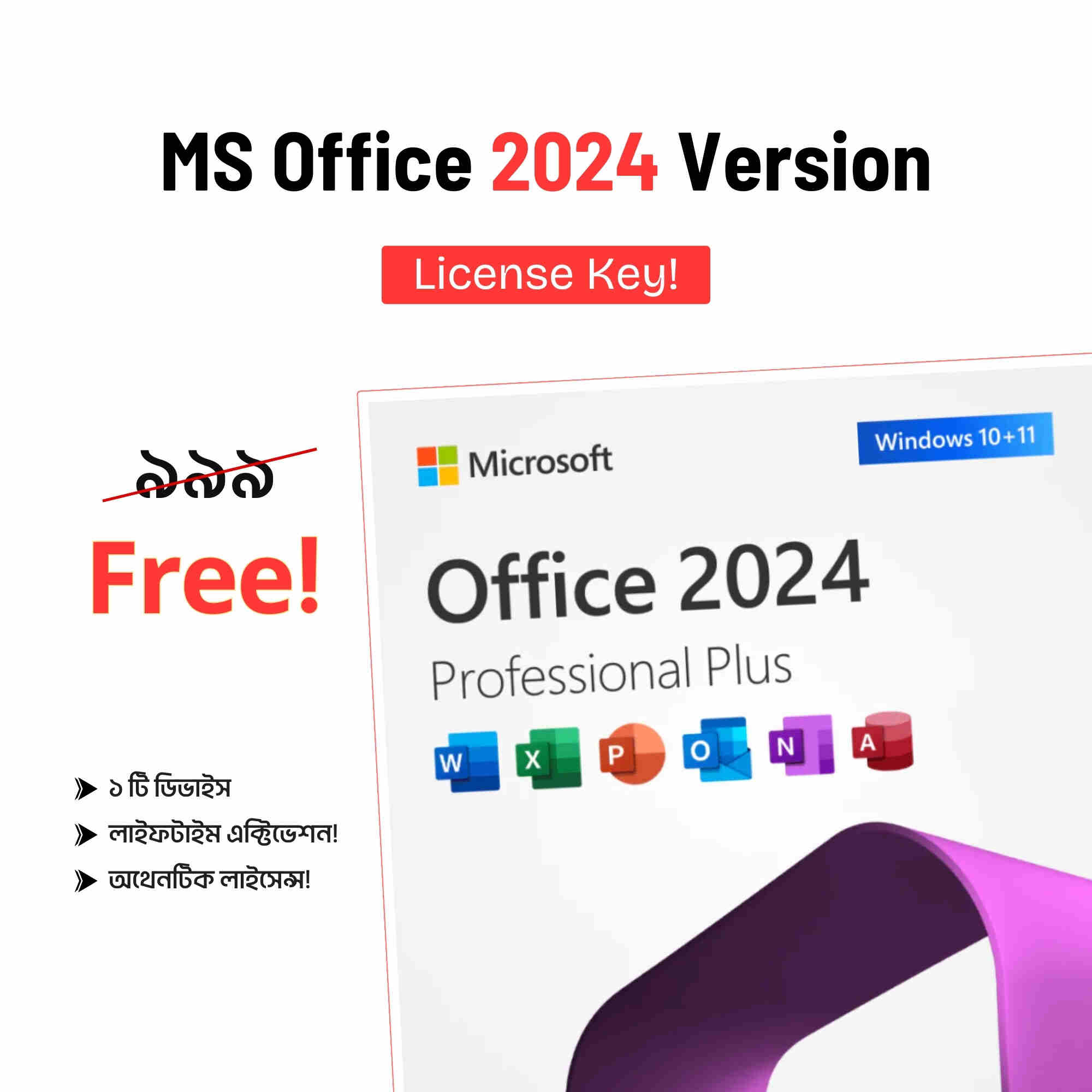 MS Office 2024 Version

License Key!

৯৯৯

Free!

১ টি ডিভাইস

লাইফটাইম এক্টিভেশন!

অথেনটিক লাইসেন্স!

Microsoft

Windows 10+11

Office 2024

Professional Plus

W X P O N A